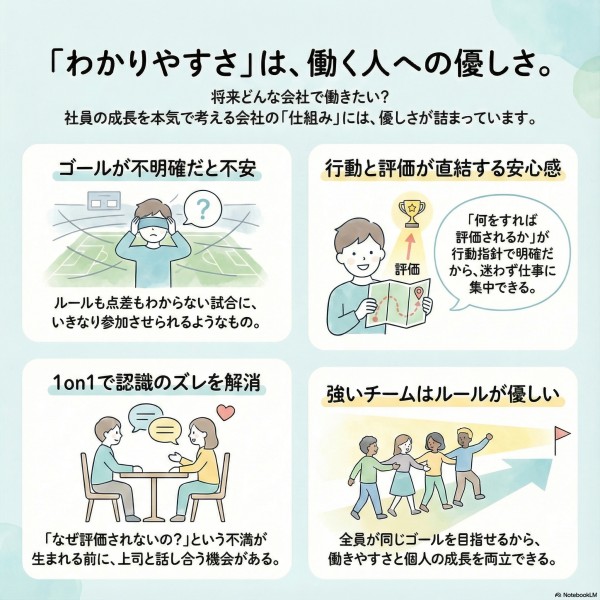 「わかりやすさ」は、働く人への優しさ。

将来どんな会社で働きたい？
社員の成長を本気で考える会社の「仕組み」には、優しさが詰まっています。

ゴールが不明確だと不安

?

ルールも点差もわからない試合に、いきなり参加させられるようなもの。

行動と評価が直結する安心感

評価

「何をすれば評価されるか」が行動指針で明確だから、迷わず仕事に集中できる。

1on1で認識のズレを解消

「なぜ評価されないの？」という不満が生まれる前に、上司と話し合う機会がある。

強いチームはルールが優しい

全員が同じゴールを目指せるから、働きやすさと個人の成長を両立できる。

NotebookLM